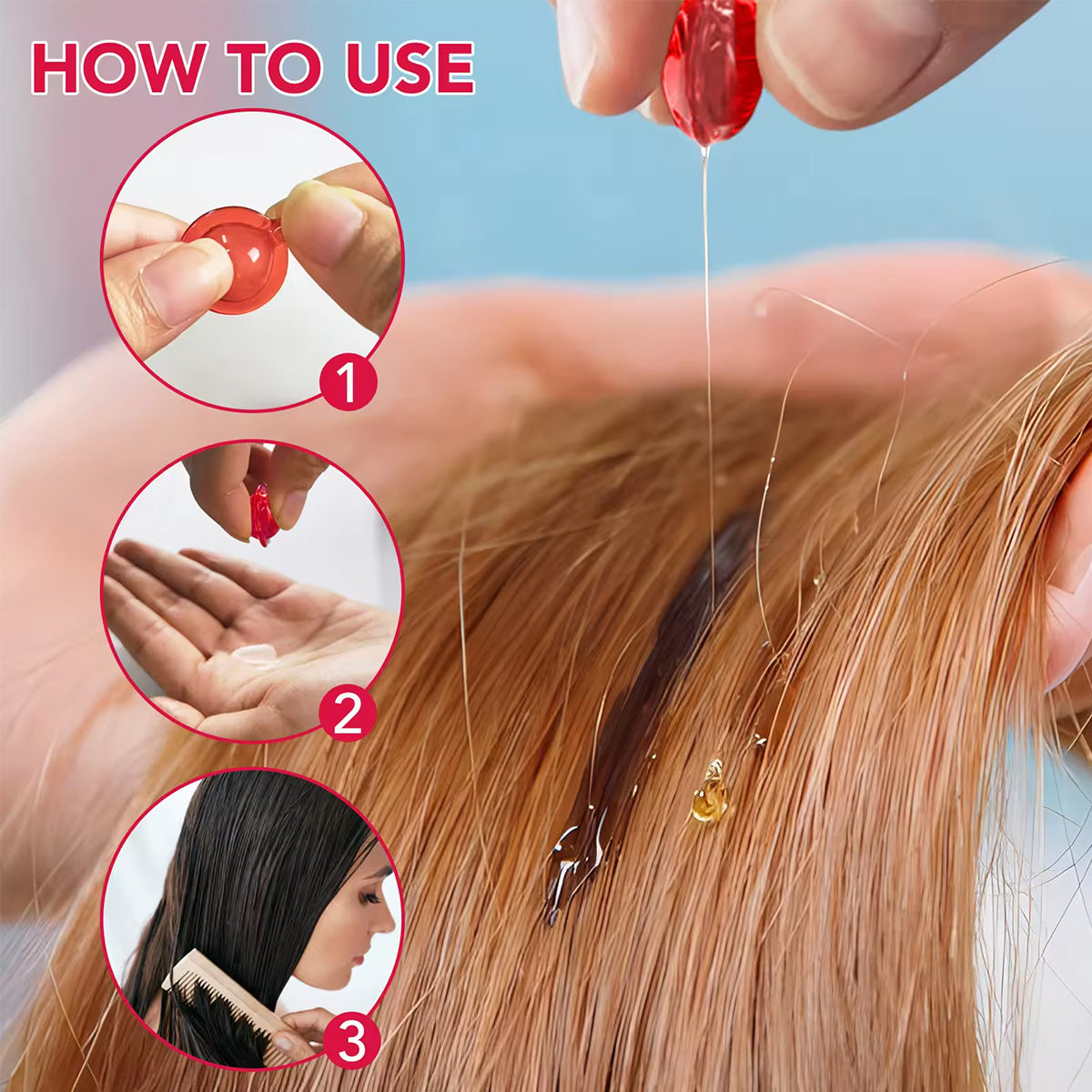 HOW TO USE

1

2

3