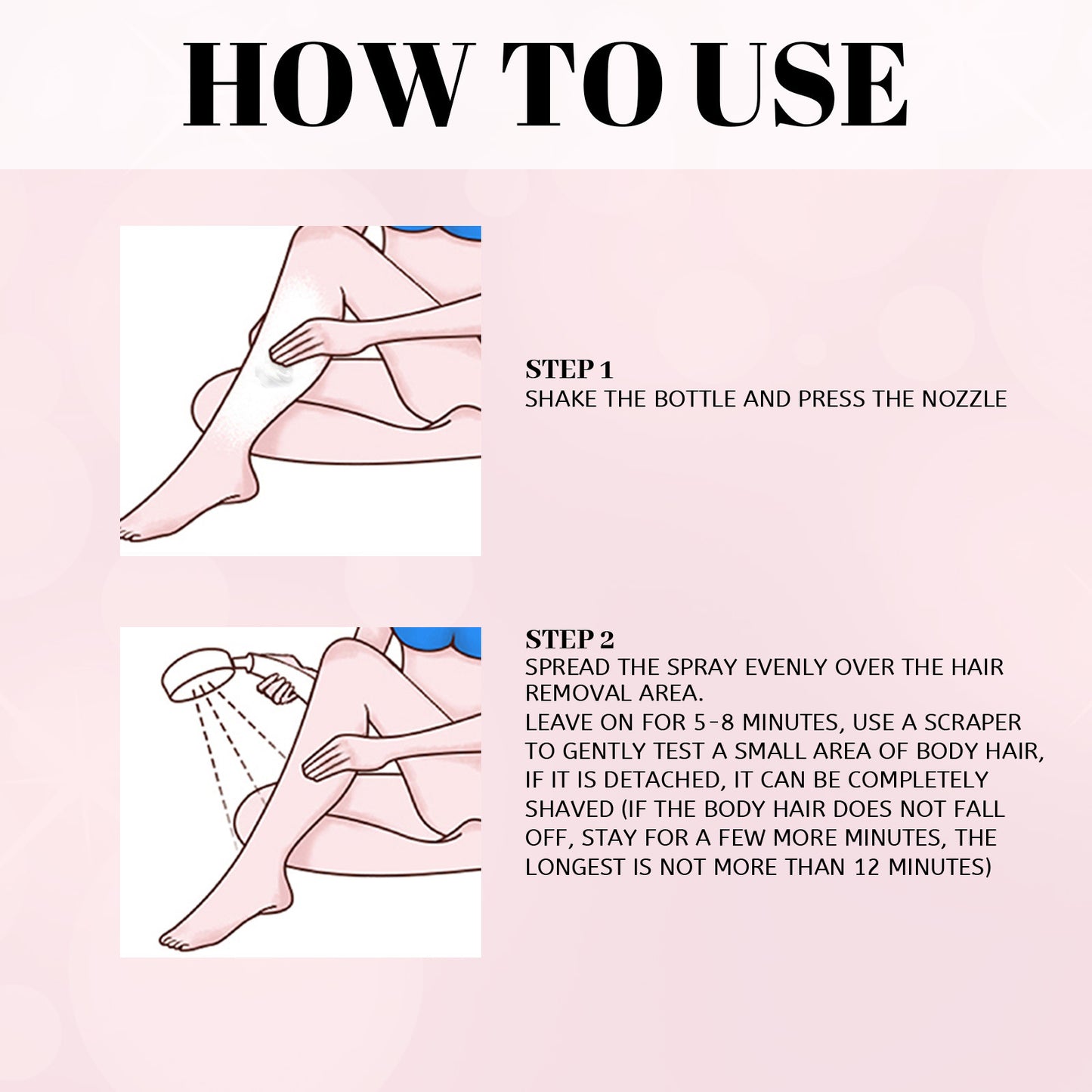 HOW TO USE

STEP 1
SHAKE THE BOTTLE AND PRESS THE NOZZLE

STEP 2
SPREAD THE SPRAY EVENLY OVER THE HAIR REMOVAL AREA.
LEAVE ON FOR 5-8 MINUTES, USE A SCRAPER TO GENTLY TEST A SMALL AREA OF BODY HAIR, IF IT IS DETACHED, IT CAN BE COMPLETELY SHAVED (IF THE BODY HAIR DOES NOT FALL OFF, STAY FOR A FEW MORE MINUTES, THE LONGEST IS NOT MORE THAN 12 MINUTES)