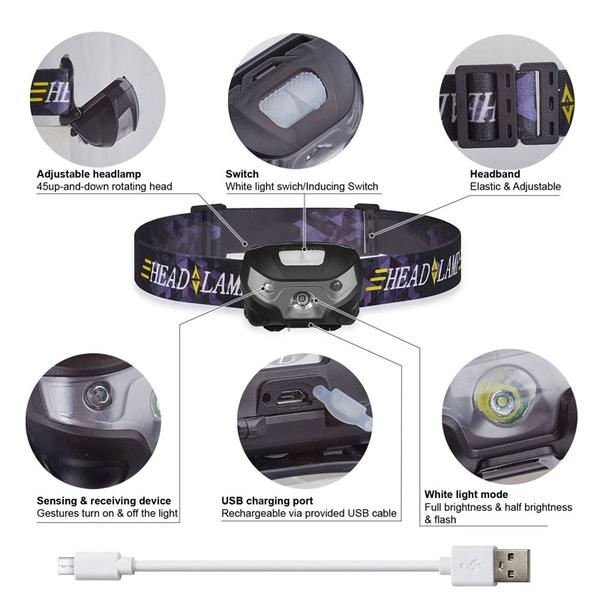 Adjustable headlamp
45up-and-down rotating head

Switch
White light swich/Inducing Switch

Headband
Elastic & Adjustable

HEAD LAMP

HEAD LAMP

Sensing & receiving device
Gestures turn on & off the light

USB charging port
Rechargeable via provided USB cable

White light mode
Full brightness & half brightness & flash