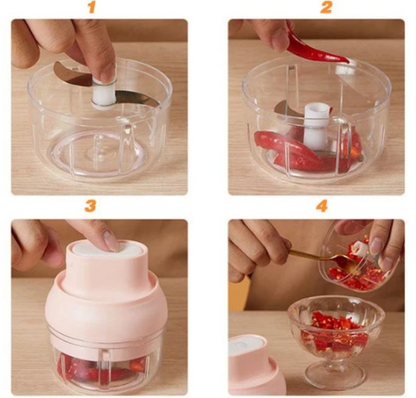 1

2

3

4