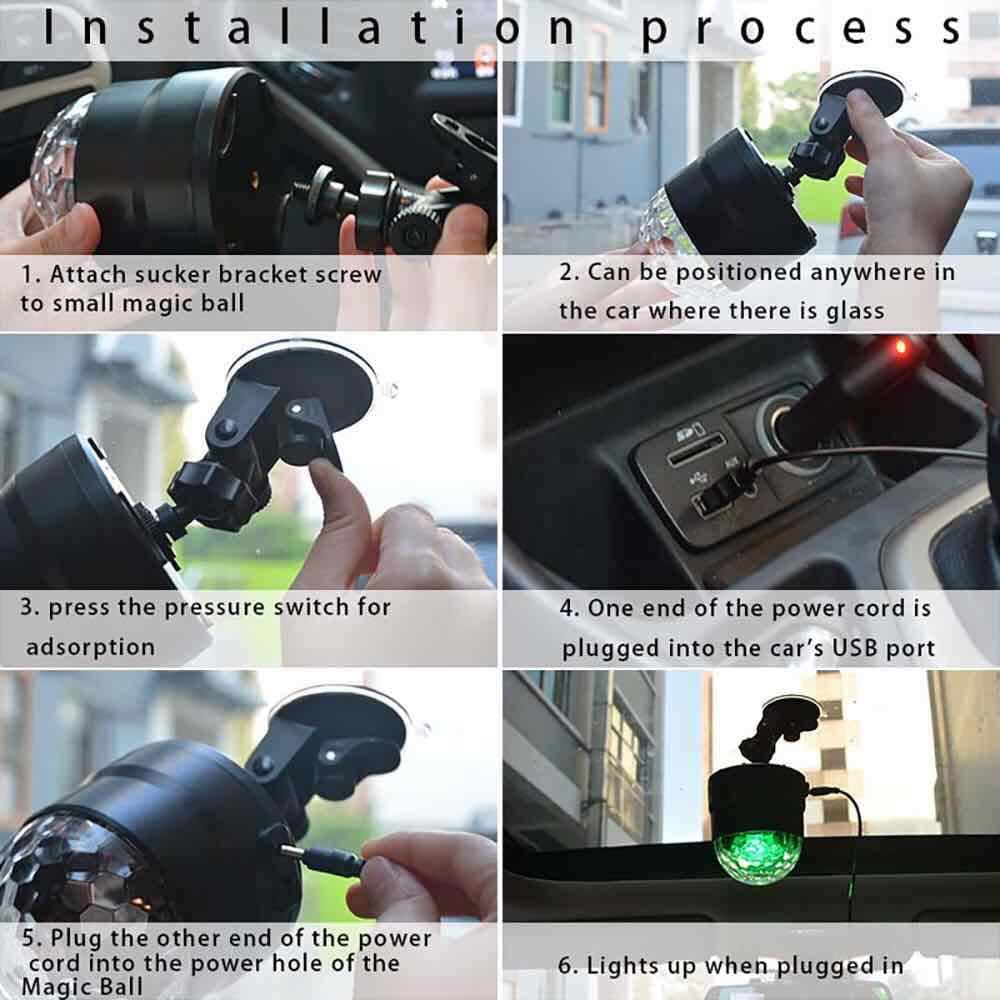 Installation process

1. Attach sucker bracket screw to small magic ball

2. Can be positioned anywhere in the car where there is glass

3. press the pressure switch for adsorption

4. One end of the power cord is plugged into the car's USB port

5. Plug the other end of the power cord into the power hole of the Magic Ball

6. Lights up when plugged in