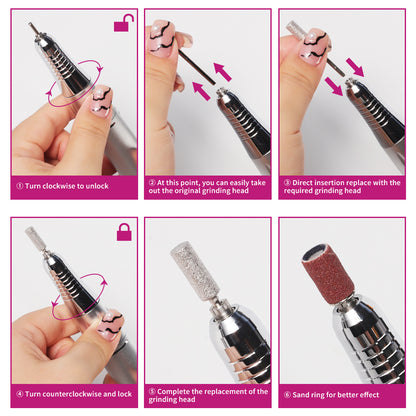 ① Turn clockwise to unlock

② At this point, you can easily take out the original grinding head

③ Direct insertion replace with the required grinding head

④ Turn counterclockwise and lock

⑤ Complete the replacement of the grinding head

⑥ Sand ring for better effect