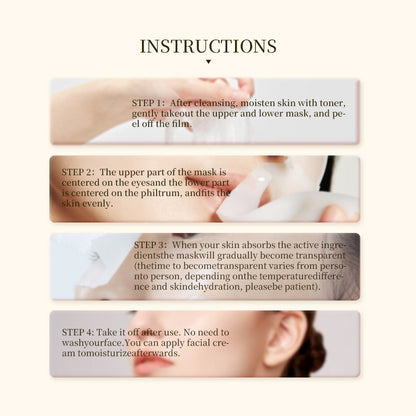 INSTRUCTIONS

STEP 1: After cleansing, moisten skin with toner, gently takeout the upper and lower mask, and peel off the film.

STEP 2: The upper part of the mask is centered on the eyesand the lower part is centered on the philtrum, andfits the skin evenly.

STEP 3: When your skin absorbs the active ingredientsthe maskwill gradually become transparent (thetime to becometransparent varies from personto person, depending onthe temperaturedifference and skindehydration, pleasebe patient).

STEP 4: Take it off after use. No need to washyourface.You can apply facial cream tomoisturizeafterwards.