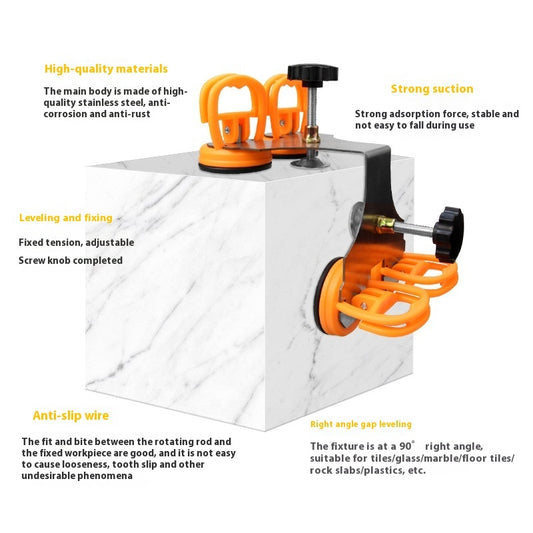 High-quality materials

The main body is made of high-quality stainless steel, anti-corrosion and anti-rust

Strong suction

Strong adsorption force, stable and not easy to fall during use

Leveling and fixing

Fixed tension, adjustable

Screw knob completed

Anti-slip wire

The fit and bite between the rotating rod and the fixed workpiece are good, and it is not easy to cause looseness, tooth slip and other undesirable phenomena

Right angle gap leveling

The fixture is at a 90° right angle, suitable for tiles/glass/marble/floor tiles/ rock slabs/plastics, etc.