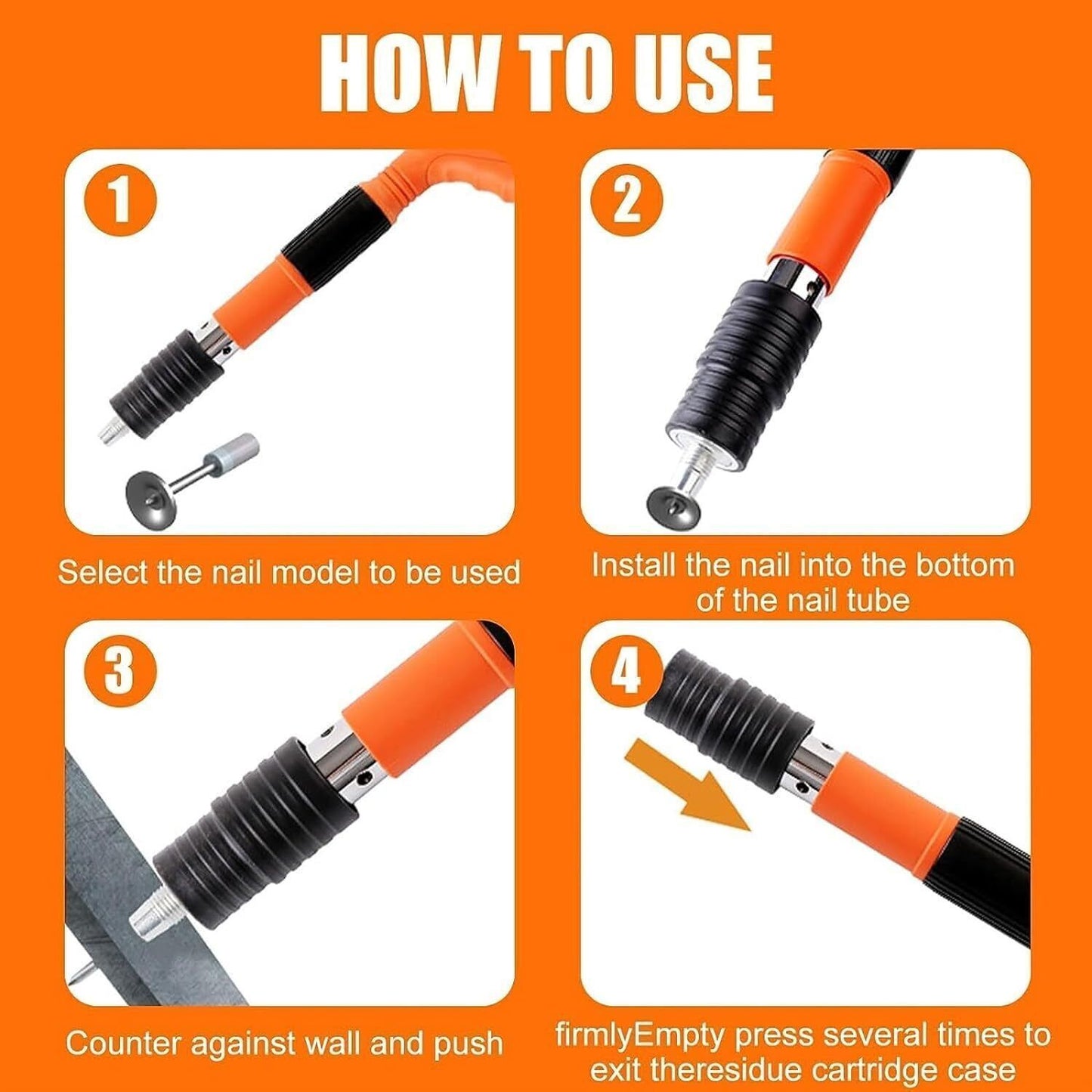 HOW TO USE

1

Select the nail model to be used

2

Install the nail into the bottom of the nail tube

3

Counter against wall and push

4

firmlyEmpty press several times to exit theresidue cartridge case