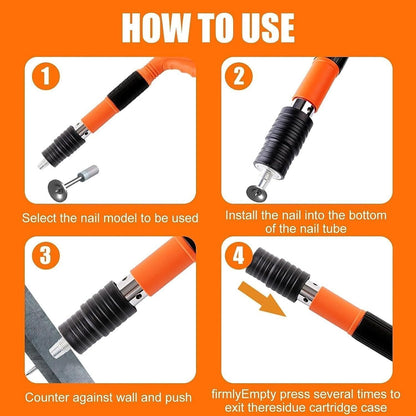 HOW TO USE

1

Select the nail model to be used

2

Install the nail into the bottom of the nail tube

3

Counter against wall and push

4

firmlyEmpty press several times to exit theresidue cartridge case