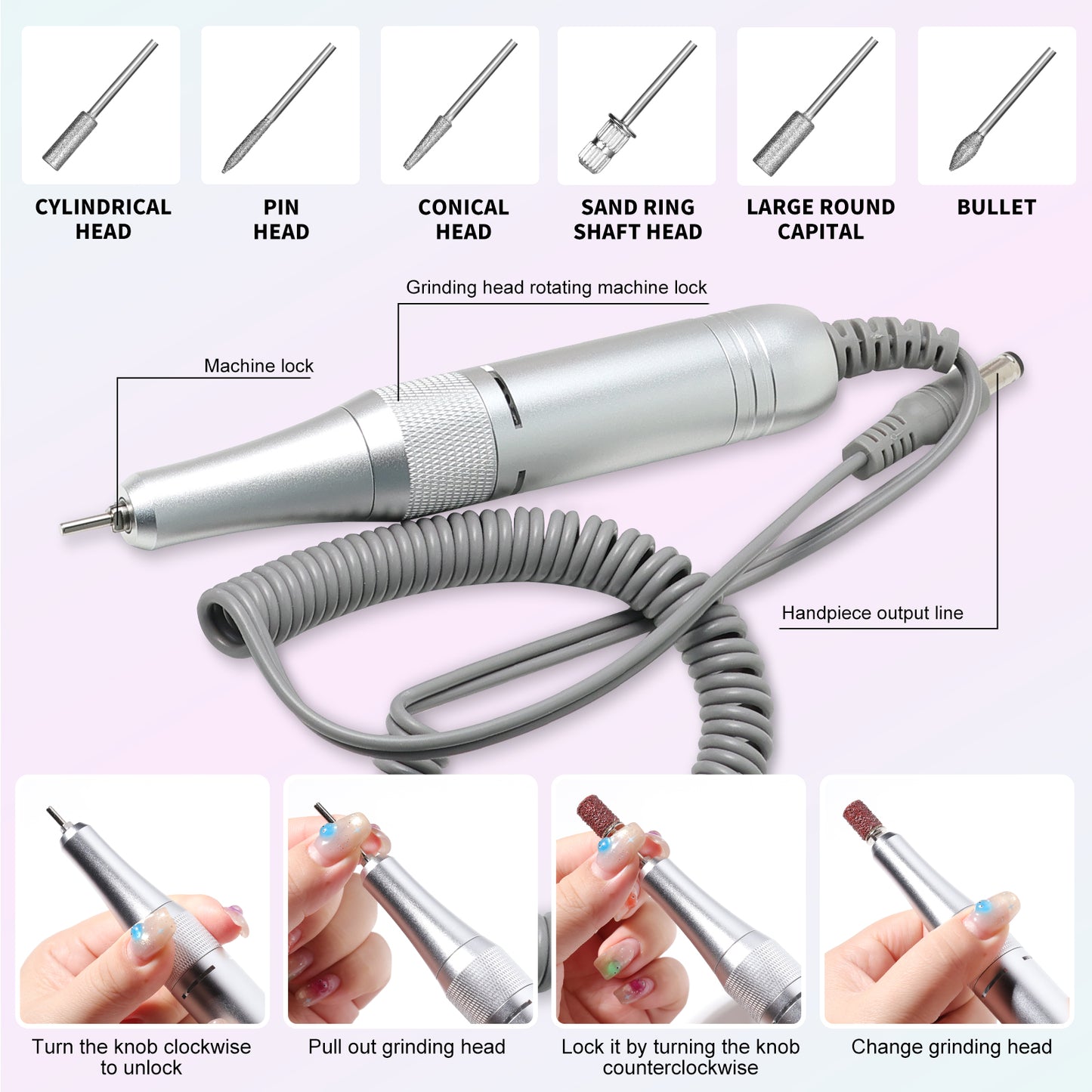 CYLINDRICAL HEAD

PIN HEAD

CONICAL HEAD

SAND RING SHAFT HEAD

LARGE ROUND CAPITAL

BULLET

Grinding head rotating machine lock

Machine lock

Handpiece output line

Turn the knob clockwise to unlock

Pull out grinding head

Lock it by turning the knob counterclockwise

Change grinding head