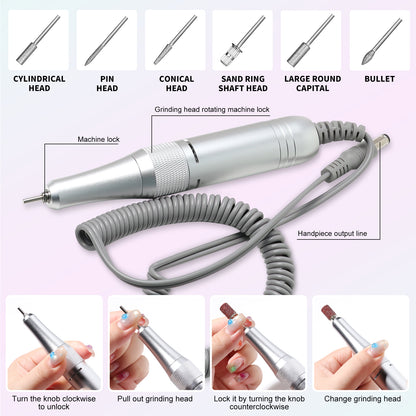 CYLINDRICAL HEAD

PIN HEAD

CONICAL HEAD

SAND RING SHAFT HEAD

LARGE ROUND CAPITAL

BULLET

Grinding head rotating machine lock

Machine lock

Handpiece output line

Turn the knob clockwise to unlock

Pull out grinding head

Lock it by turning the knob counterclockwise

Change grinding head