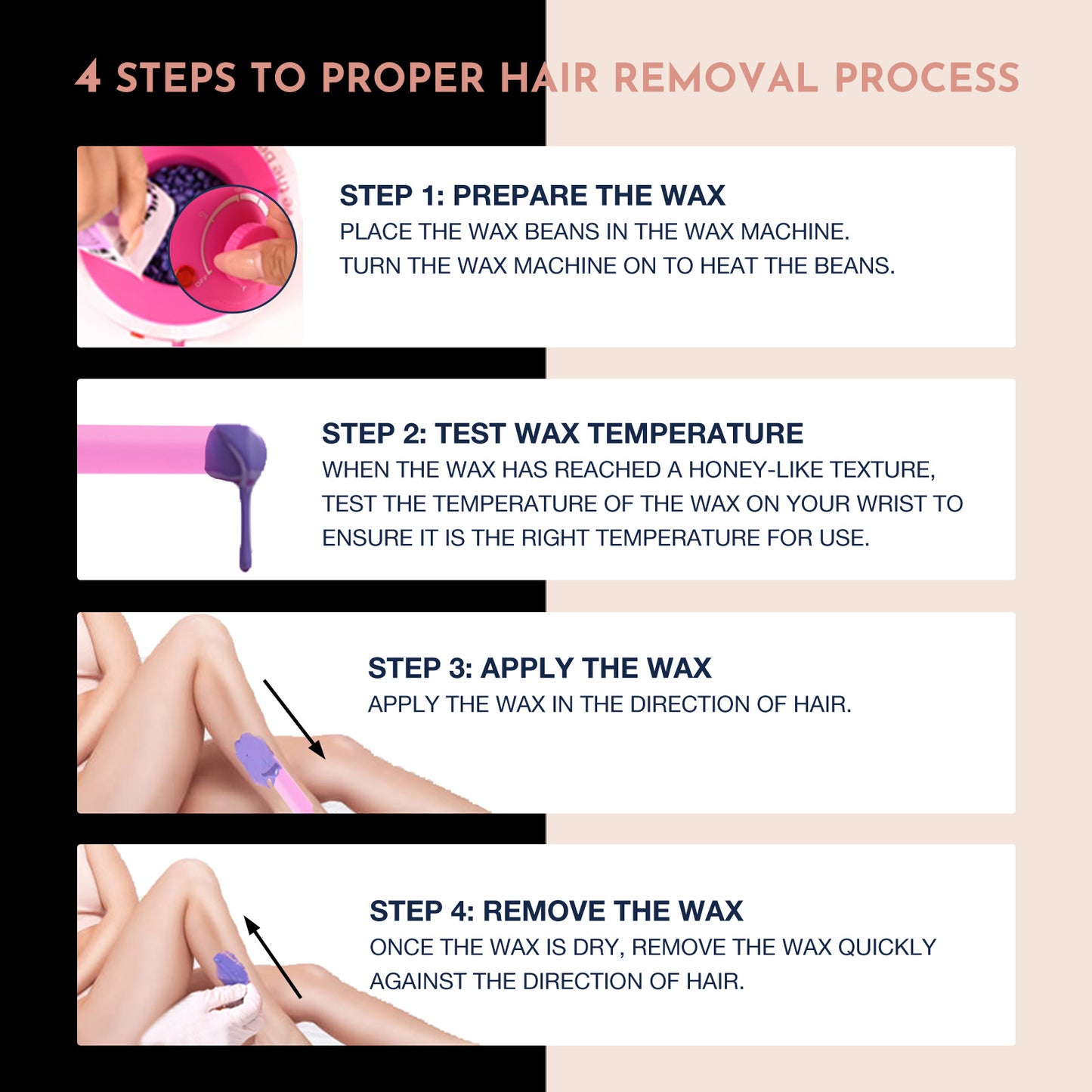 4 STEPS TO PROPER HAIR REMOVAL PROCESS

STEP 1: PREPARE THE WAX
PLACE THE WAX BEANS IN THE WAX MACHINE.
TURN THE WAX MACHINE ON TO HEAT THE BEANS.

STEP 2: TEST WAX TEMPERATURE
WHEN THE WAX HAS REACHED A HONEY-LIKE TEXTURE, TEST THE TEMPERATURE OF THE WAX ON YOUR WRIST TO ENSURE IT IS THE RIGHT TEMPERATURE FOR USE.

STEP 3: APPLY THE WAX
APPLY THE WAX IN THE DIRECTION OF HAIR.

STEP 4: REMOVE THE WAX
ONCE THE WAX IS DRY, REMOVE THE WAX QUICKLY AGAINST THE DIRECTION OF HAIR.