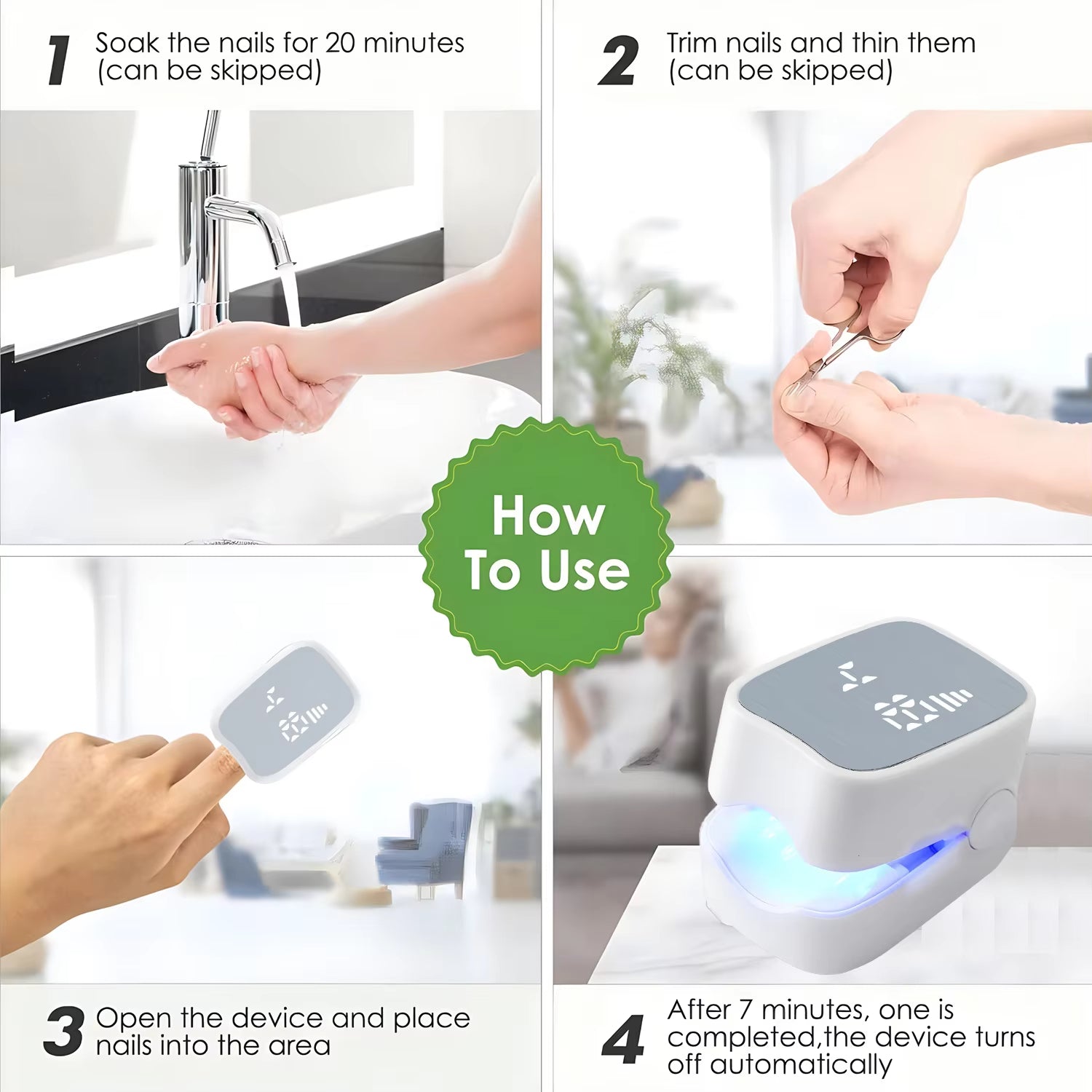 1 Soak the nails for 20 minutes (can be skipped)

2 Trim nails and thin them (can be skipped)

How To Use

3 Open the device and place nails into the area

4 After 7 minutes, one is completed,the device turns off automatically