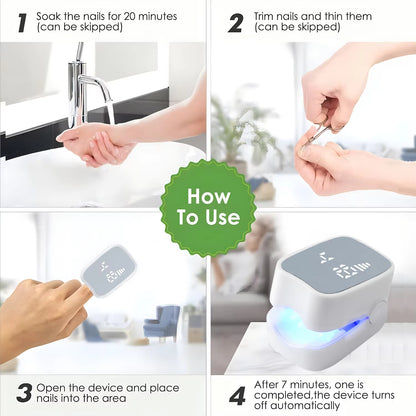 1 Soak the nails for 20 minutes (can be skipped)

2 Trim nails and thin them (can be skipped)

How To Use

3 Open the device and place nails into the area

4 After 7 minutes, one is completed,the device turns off automatically