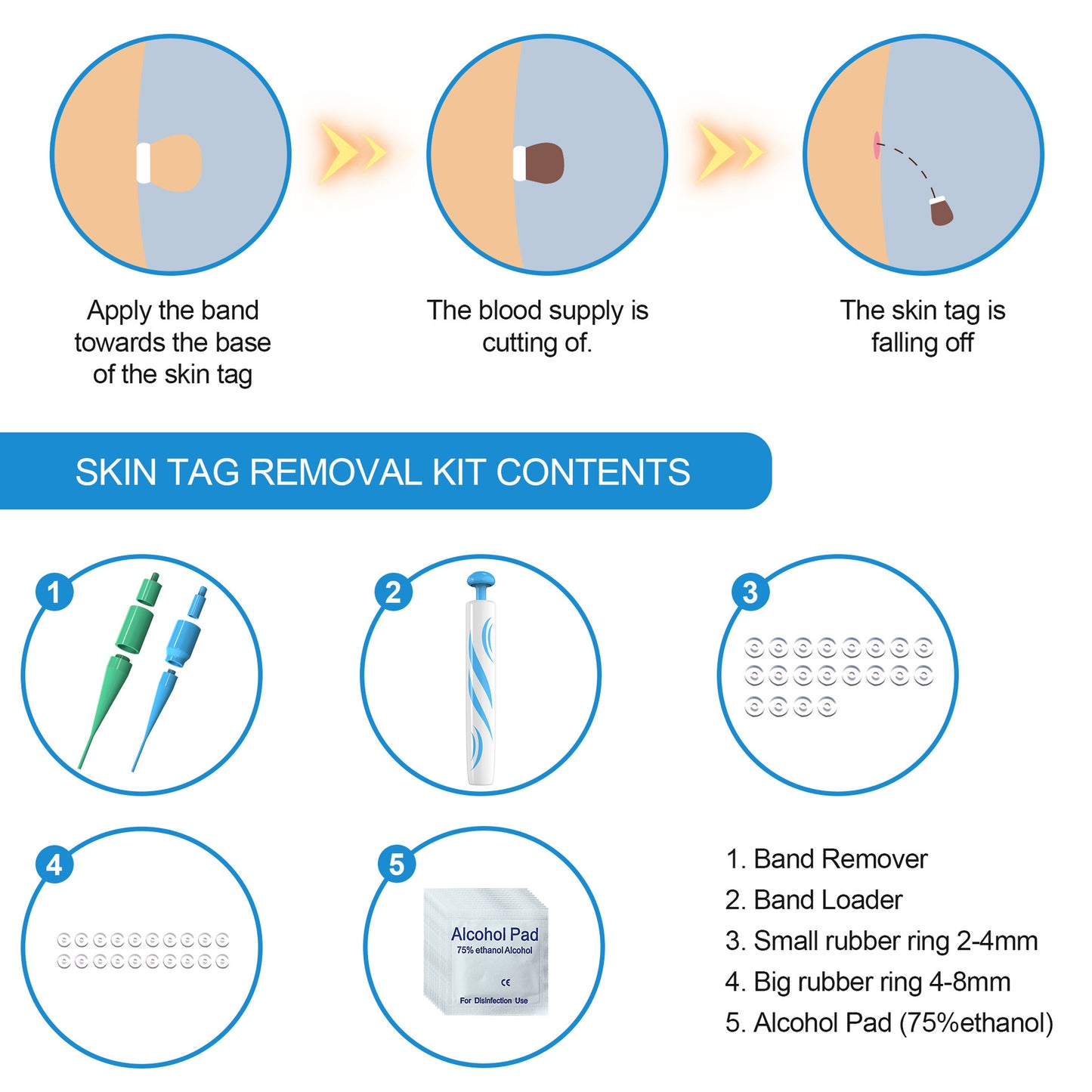 Apply the band towards the base of the skin tag

The blood supply is cutting of.

The skin tag is falling off

SKIN TAG REMOVAL KIT CONTENTS

1

2

3

4

5

Alcohol Pad
75% ethanol Alcohol
CE
For Disinfection Use

1. Band Remover
2. Band Loader
3. Small rubber ring 2-4mm
4. Big rubber ring 4-8mm
5. Alcohol Pad (75%ethanol)