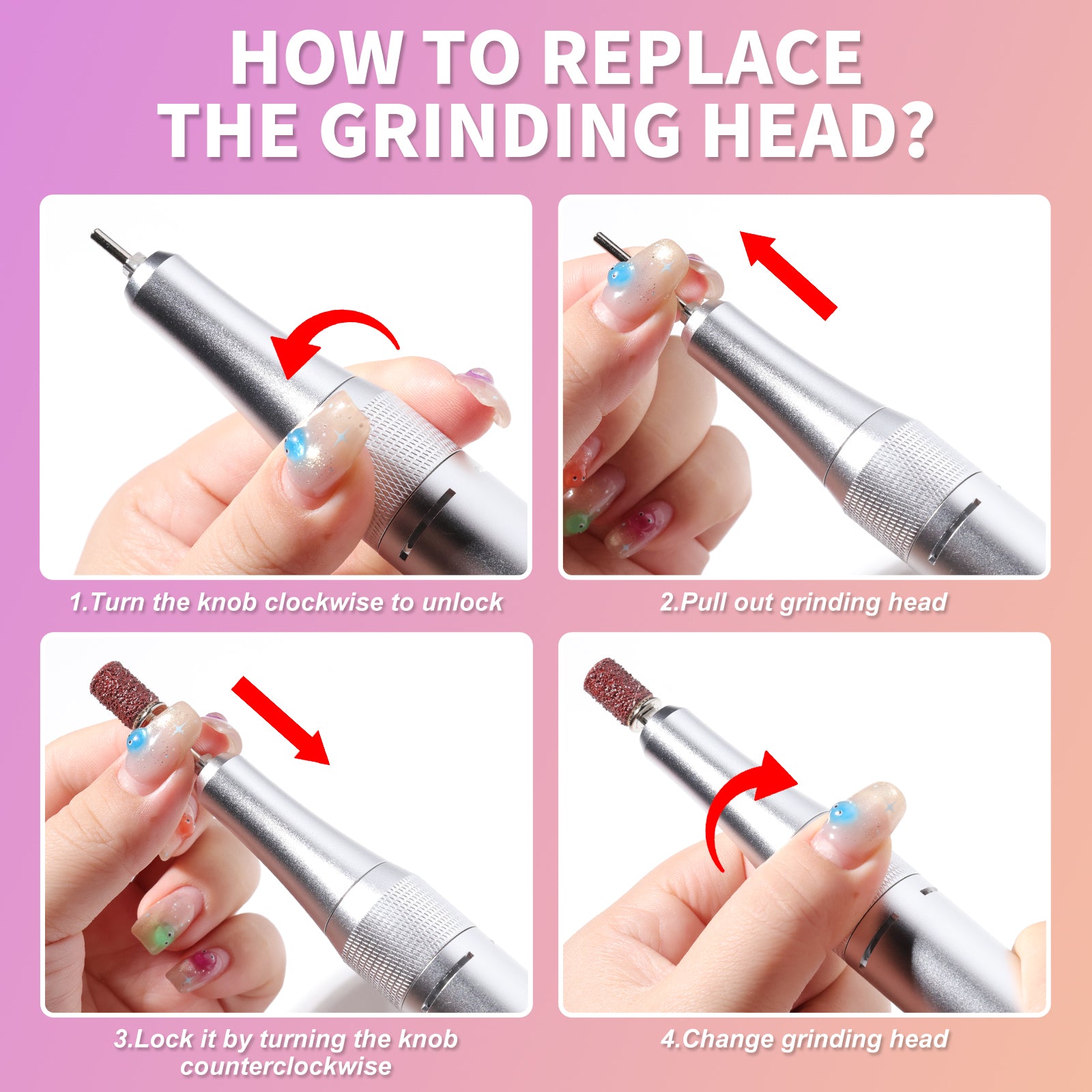 HOW TO REPLACE THE GRINDING HEAD?

1.Turn the knob clockwise to unlock

2.Pull out grinding head

3.Lock it by turning the knob counterclockwise

4.Change grinding head