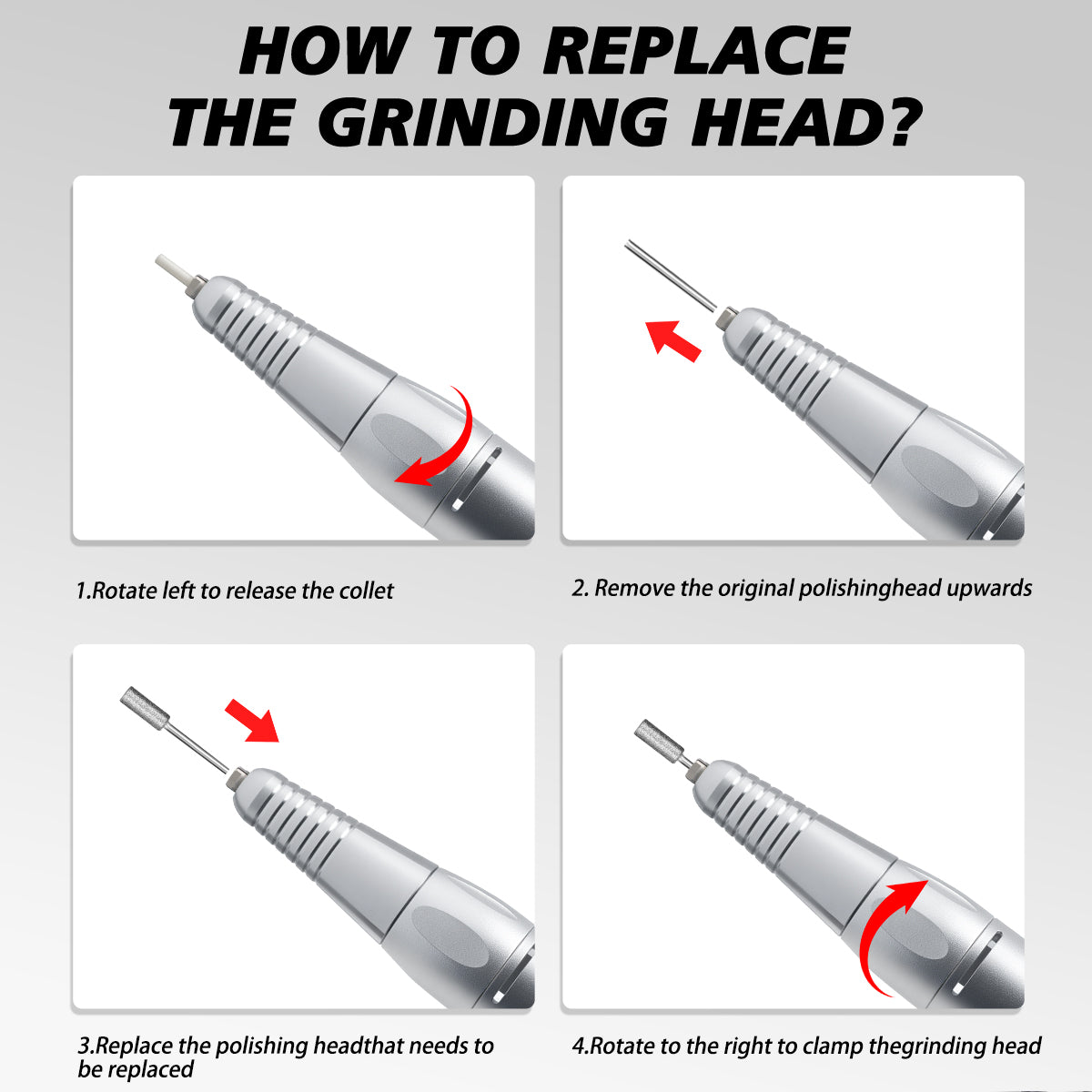 HOW TO REPLACE THE GRINDING HEAD?

1.Rotate left to release the collet

2. Remove the original polishinghead upwards

3.Replace the polishing headthat needs to be replaced

4.Rotate to the right to clamp thegrinding head