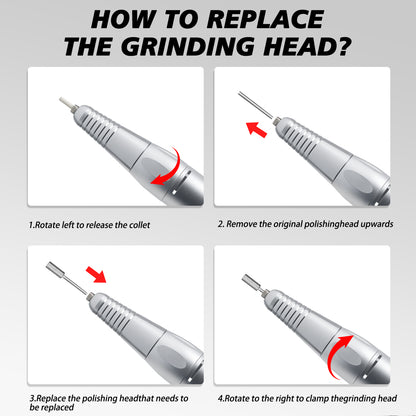 HOW TO REPLACE THE GRINDING HEAD?

1.Rotate left to release the collet

2. Remove the original polishinghead upwards

3.Replace the polishing headthat needs to be replaced

4.Rotate to the right to clamp thegrinding head