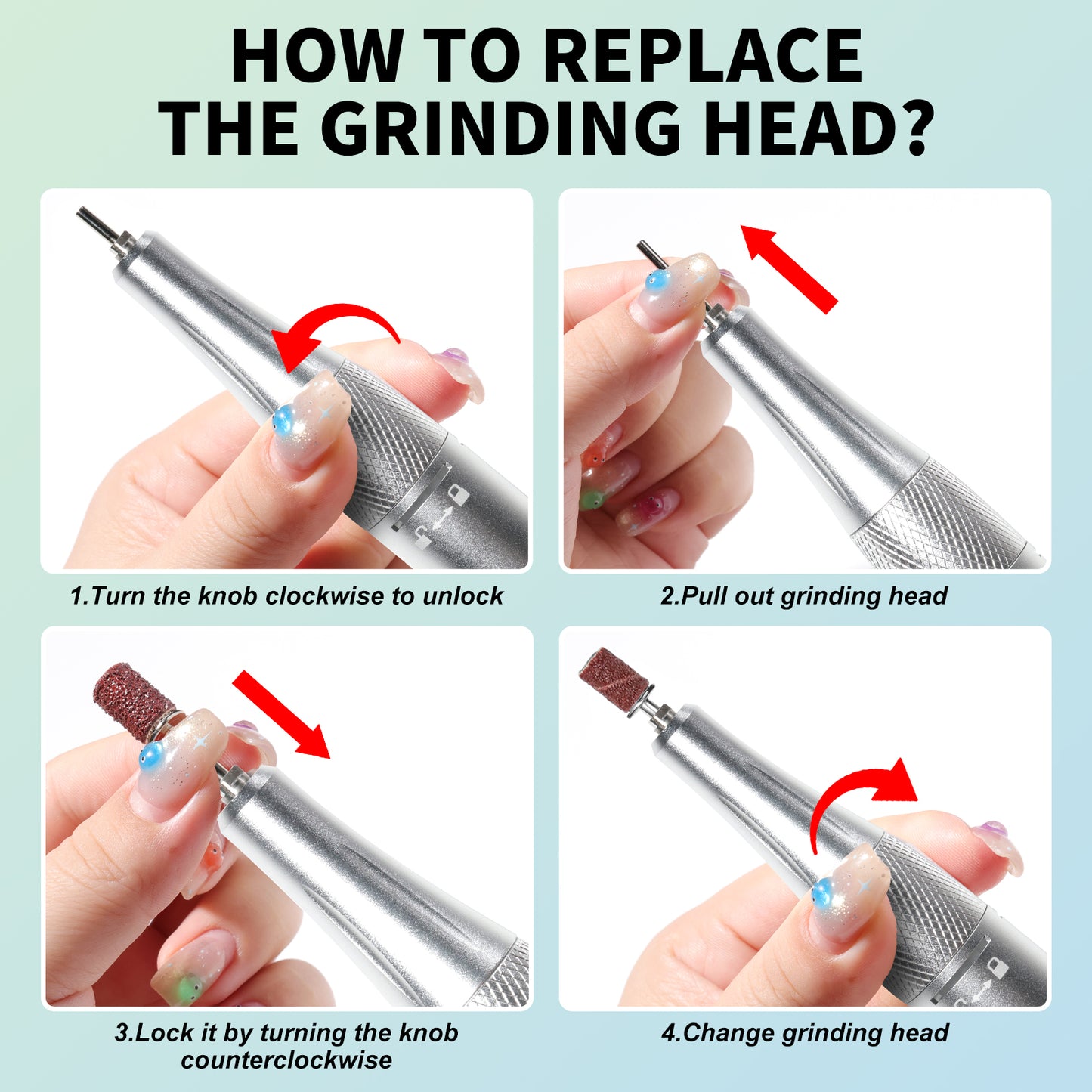 HOW TO REPLACE THE GRINDING HEAD?

1.Turn the knob clockwise to unlock

2.Pull out grinding head

3.Lock it by turning the knob counterclockwise

4.Change grinding head